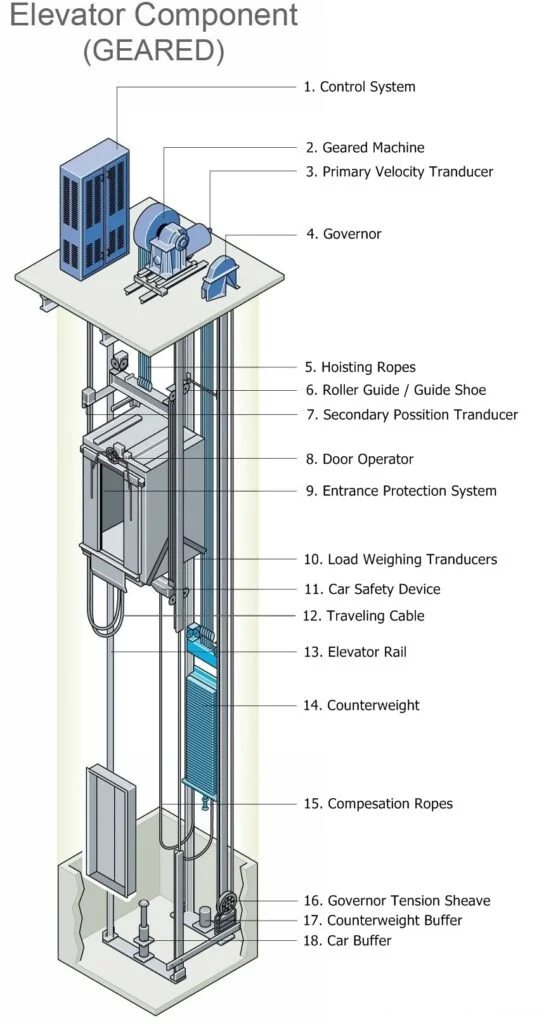 Elevator Component
(GEARED)

1. Control System
2. Geared Machine
3. Primary Velocity Tranducer
4. Governor
5. Hoisting Ropes
6. Roller Guide / Guide Shoe
7. Secondary Possition Tranducer
8. Door Operator
9. Entrance Protection System
10. Load Weighing Tranducers
11. Car Safety Device
12. Traveling Cable
13. Elevator Rail
14. Counterweight
15. Compesation Ropes
16. Governor Tension Sheave
17. Counterweight Buffer
18. Car Buffer